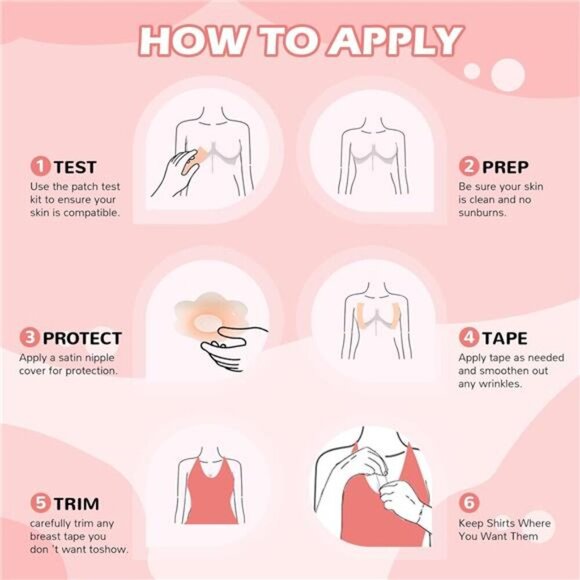 HOW TO APPLY

1 TEST
Use the patch test kit to ensure your skin is compatible.

2 PREP
Be sure your skin is clean and no sunburns.

3 PROTECT
Apply a satin nipple cover for protection.

4 TAPE
Apply tape as needed and smoothen out any wrinkles.

5 TRIM
carefully trim any breast tape you don 't want toshow.

6
Keep Shirts Where You Want Them